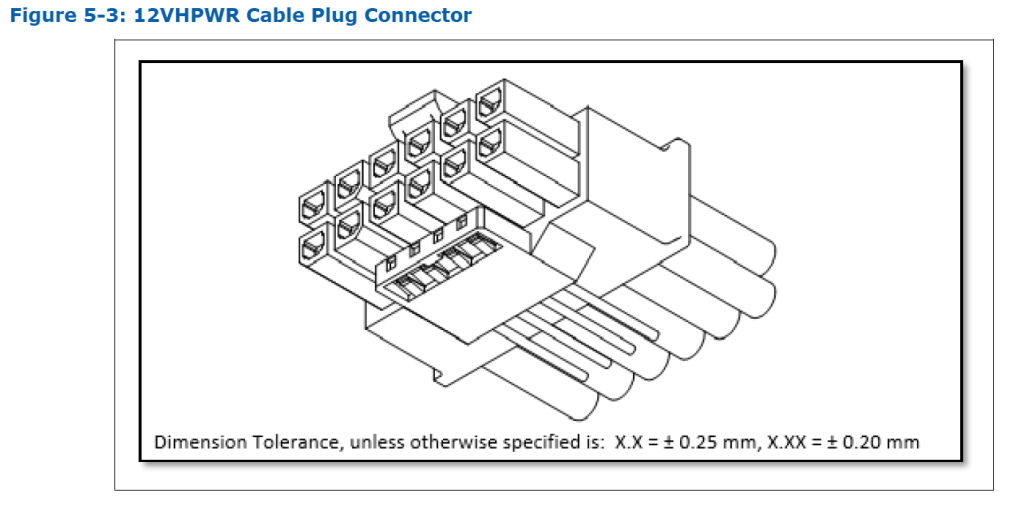 Figure 5-3: 12VHPWR Cable Plug Connector

Dimension Tolerance, unless otherwise specified is: X.X = ± 0.25 mm, X.XX = ± 0.20 mm